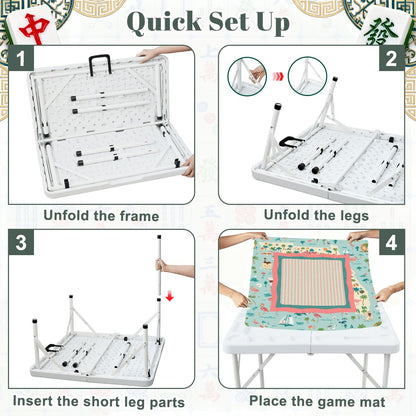 中

Quick Set Up

發

1

Unfold the frame

2

Unfold the legs

3

Insert the short leg parts

4

Place the game mat