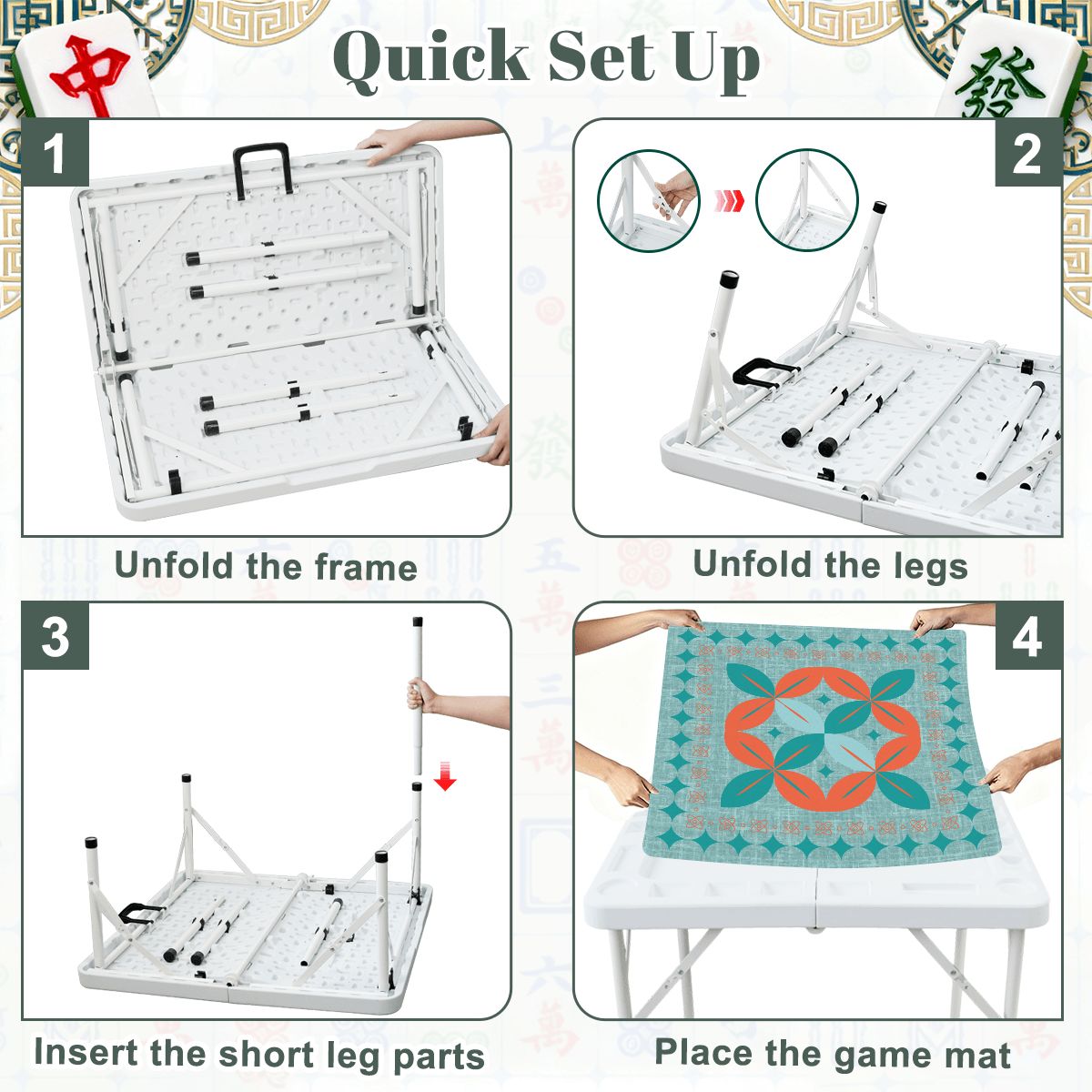 中

Quick Set Up

發

1

Unfold the frame

2

Unfold the legs

3

Insert the short leg parts

4

Place the game mat